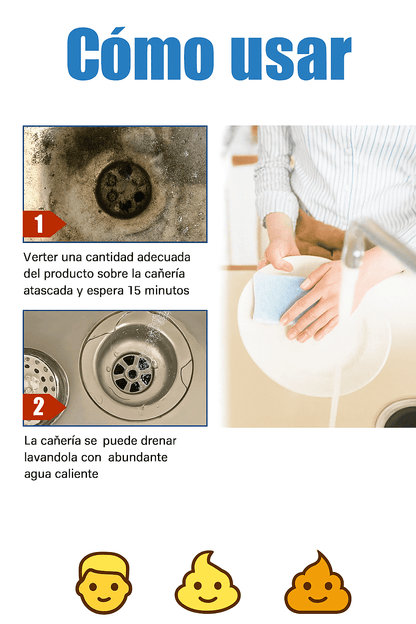 Cómo usar

1

Verter una cantidad adecuada del producto sobre la cañería atascada y espera 15 minutos

2

La cañería se puede drenar lavandola con abundante agua caliente